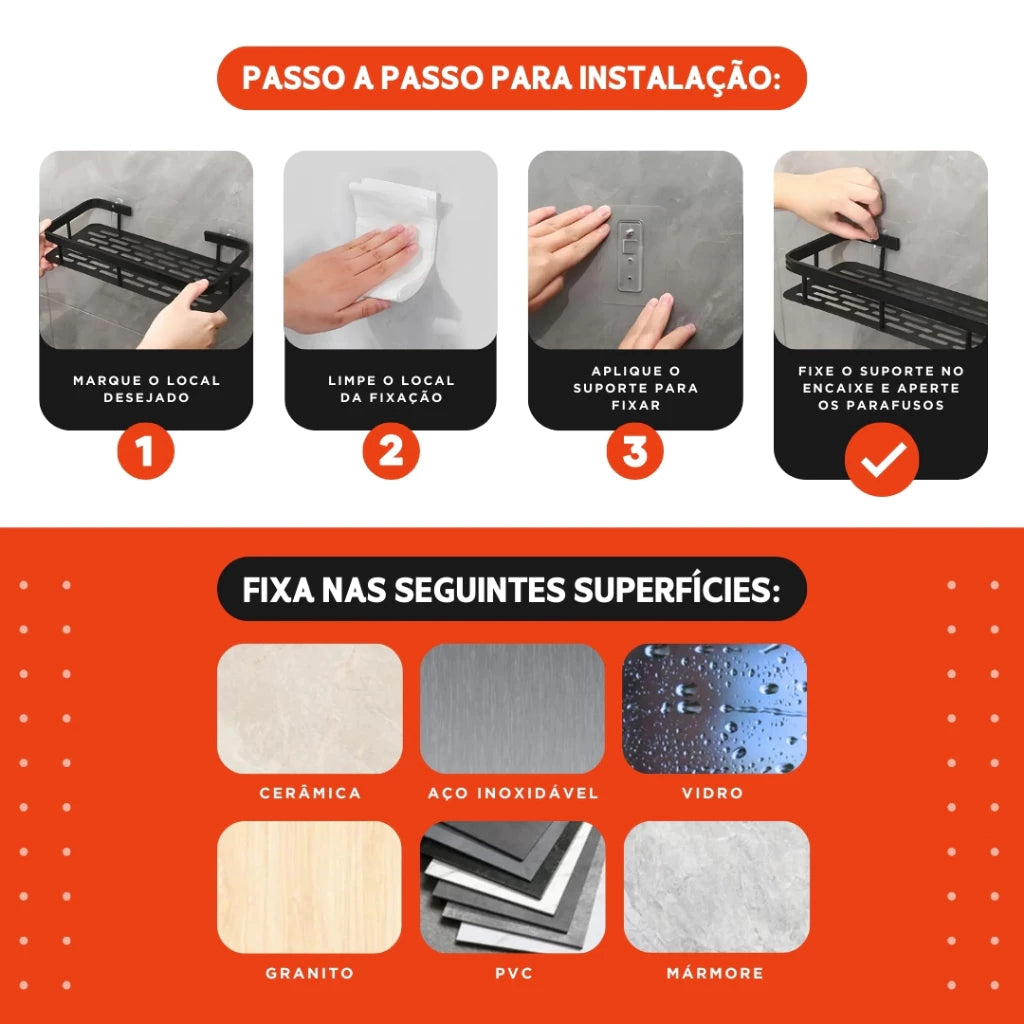 PASSO A PASSO PARA INSTALAÇÃO:

MARQUE O LOCAL DESEJADO

1

LIMPE O LOCAL DA FIXAÇÃO

2

APLIQUE O SUPORTE PARA FIXAR

3

FIXE O SUPORTE NO ENCAIXE E APERTE OS PARAFUSOS

FIXA NAS SEGUINTES SUPERFÍCIES:

CERÂMICA

AÇO INOXIDÁVEL

VIDRO

GRANITO

PVC

MÁRMORE